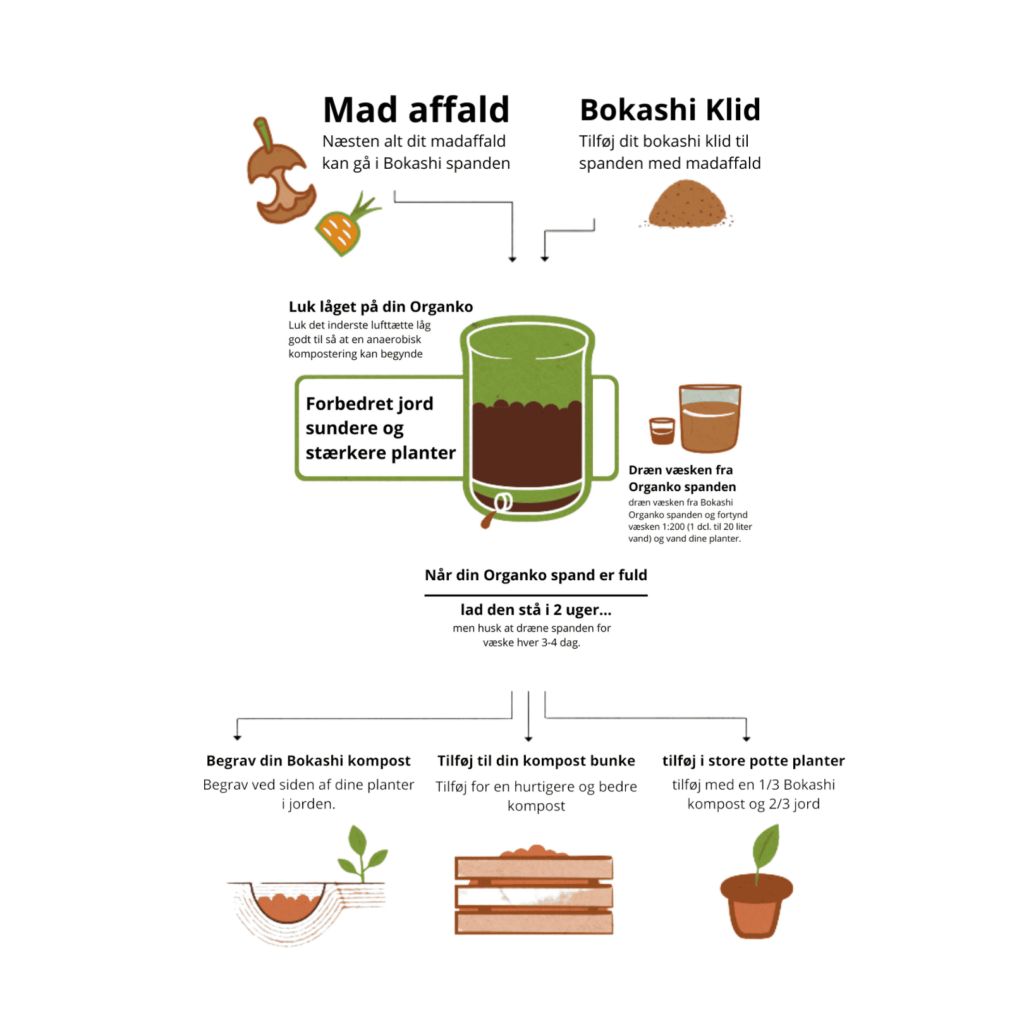 Mad affald
Næsten alt dit madaffald kan gå i Bokashi spanden

Bokashi Klid
Tilføj dit bokashi klid til spanden med madaffald

Luk låget på din Organko
Luk det inderste lufttætte låg godt til så at en anaerobisk kompostering kan begynde

Forbedret jord sundere og stærkere planter

Dræn væsken fra Organko spanden
dræn væsken fra Bokashi Organko spanden og fortynd væsken 1:200 (1 dcl. til 20 liter vand) og vand dine planter.

Når din Organko spand er fuld

lad den stå i 2 uger...
men husk at dræne spanden for væske hver 3-4 dag.

Begrav din Bokashi kompost
Begrav ved siden af dine planter i jorden.

Tilføj til din kompost bunke
Tilføj for en hurtigere og bedre kompost

tilføj i store potte planter
tilføj med en 1/3 Bokashi kompost og 2/3 jord